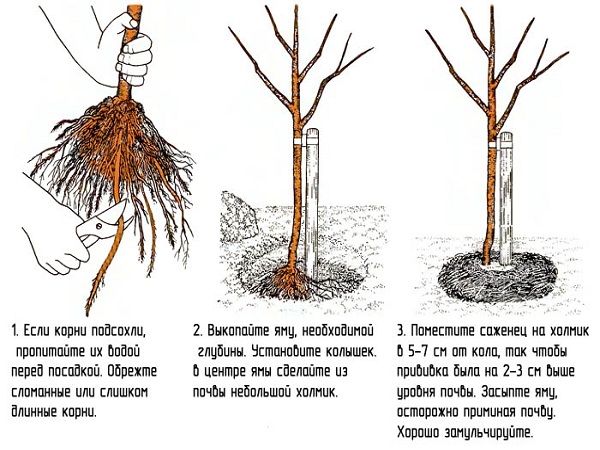 1. Если корни подсохли, пропитайте их водой перед посадкой. Обрежте сломанные или слишком длинные корни.

2. Выкопайте яму, необходимой глубины. Установите колышек. В центре ямы сделайте из почвы небольшой холмик.

3. Поместите саженец на холмик в 5–7 см от кола, так чтобы прививка была на 2–3 см выше уровня почвы. Засыпте яму, осторожно приминая почву. Хорошо замульчируйте.